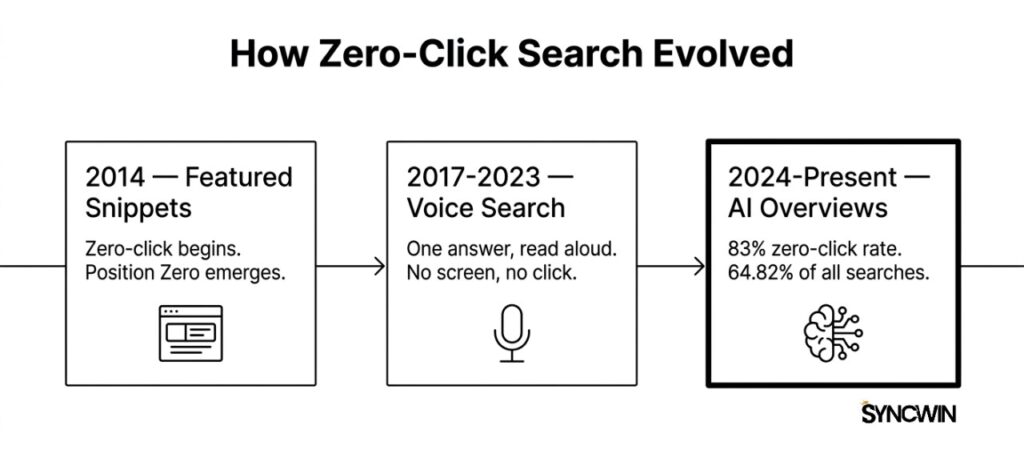 How Zero-Click Search Evolved

2014 — Featured Snippets

Zero-click begins. Position Zero emerges.

2017-2023 — Voice Search

One answer, read aloud. No screen, no click.

2024-Present — AI Overviews

83% zero-click rate. 64.82% of all searches.

SYNCWIN